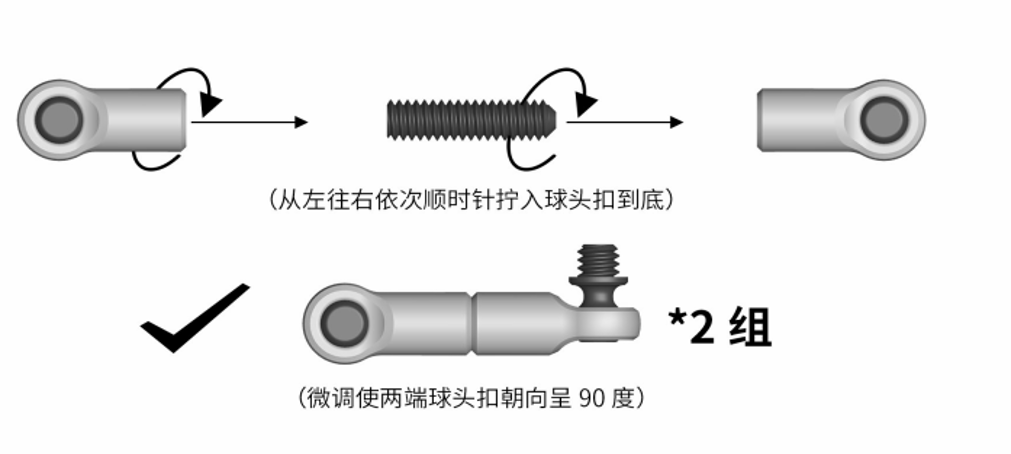 （从左往右依次顺时针拧入球头扣到底）

*2 组

（微调使两端球头扣朝向呈 90 度）